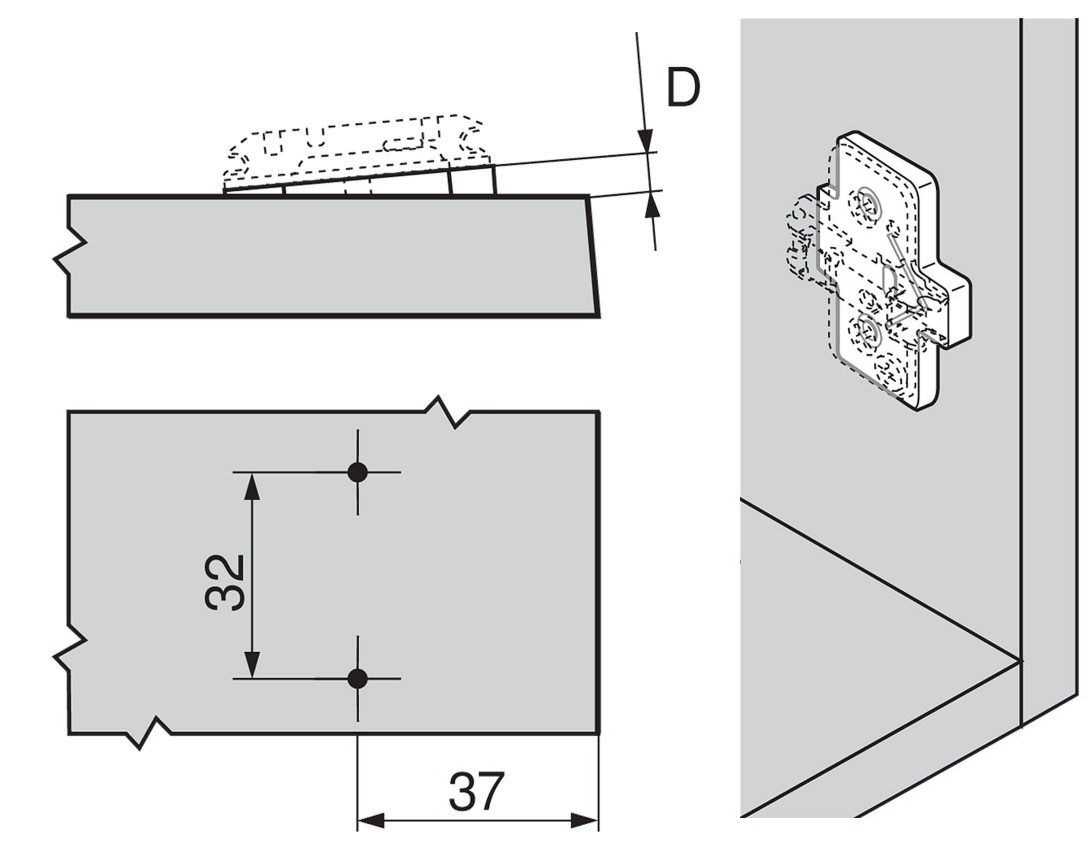 D

32

37